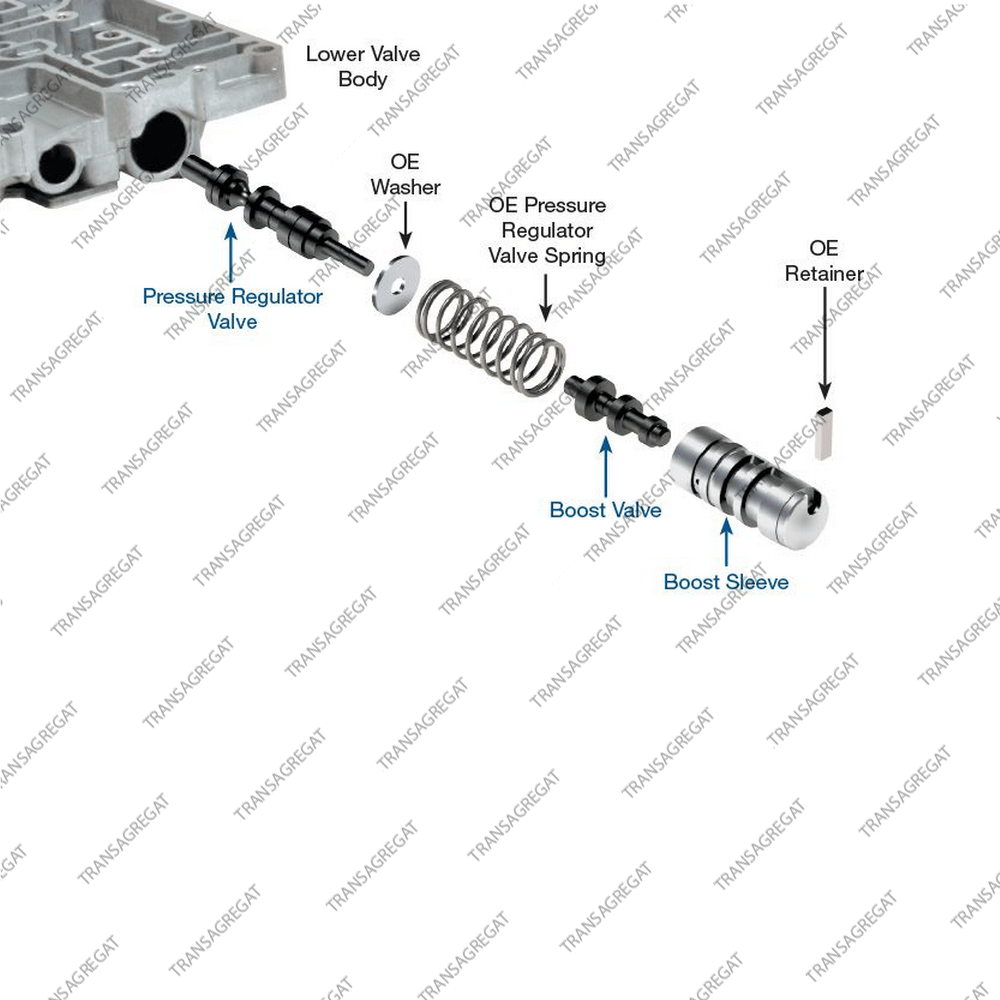 Lower Valve Body

OE Washer

OE Pressure Regulator Valve Spring

OE Retainer

Pressure Regulator Valve

Boost Valve

Boost Sleeve

TRANSAGREGAT