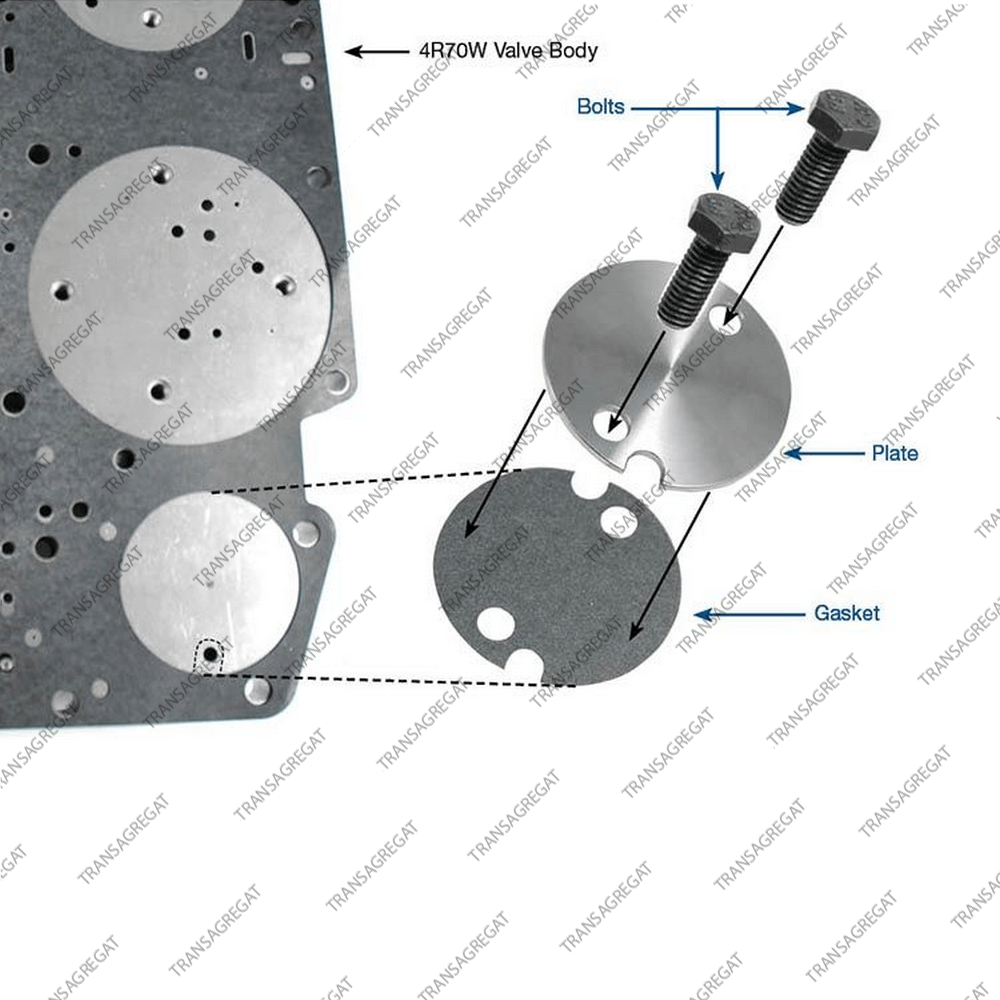 4R70W Valve Body

Bolts

Plate

Gasket

TRANSAGREGAT