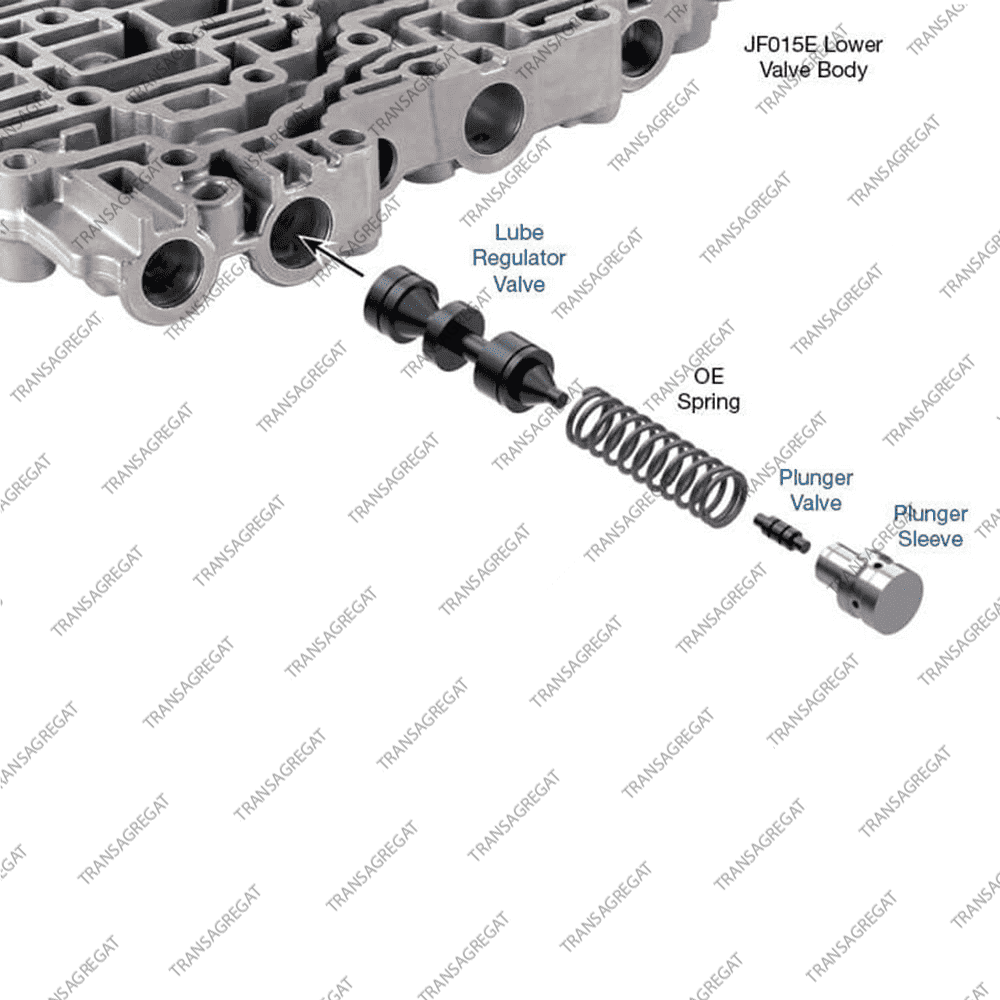 JF015E Lower Valve Body

Lube Regulator Valve

OE Spring

Plunger Valve

Plunger Sleeve

TRANSAGREGAT