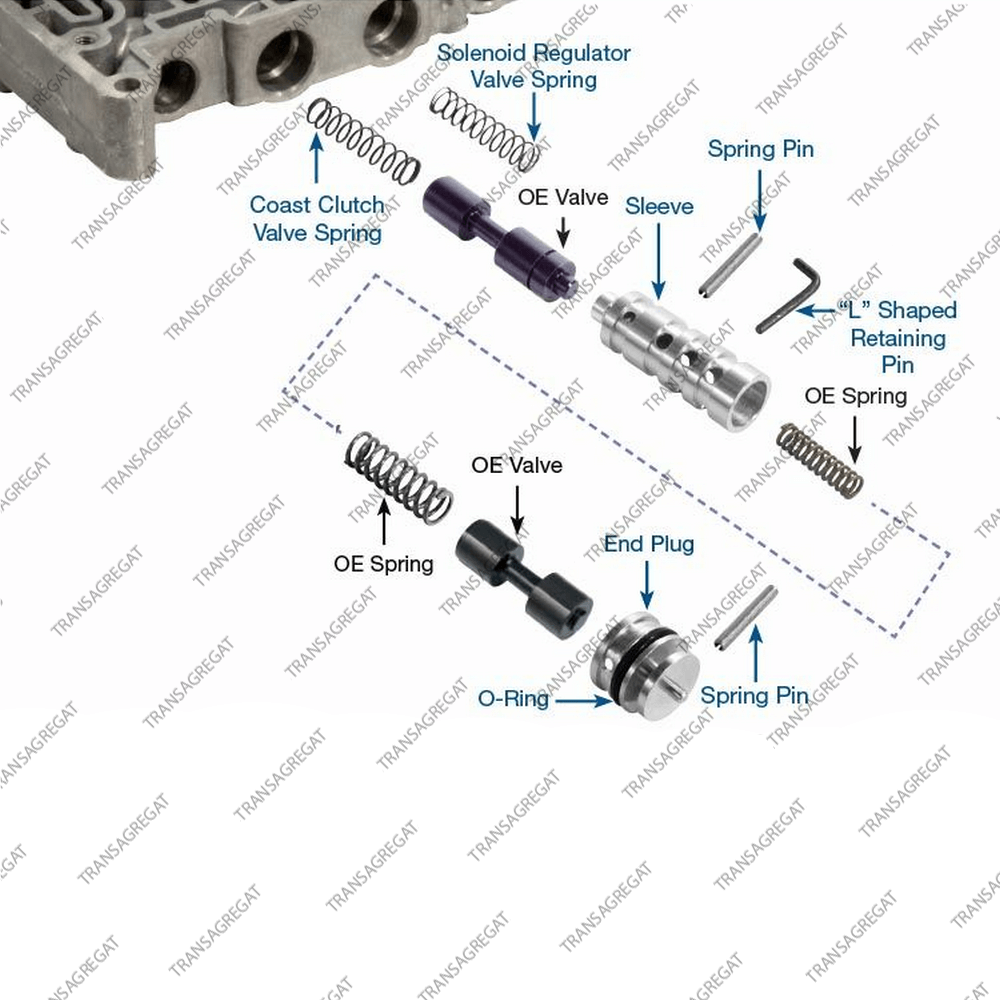 Solenoid Regulator Valve Spring

Coast Clutch Valve Spring

OE Valve

Sleeve

Spring Pin

"L" Shaped Retaining Pin

OE Spring

OE Valve

OE Spring

End Plug

O-Ring

Spring Pin

TRANSAGREGAT