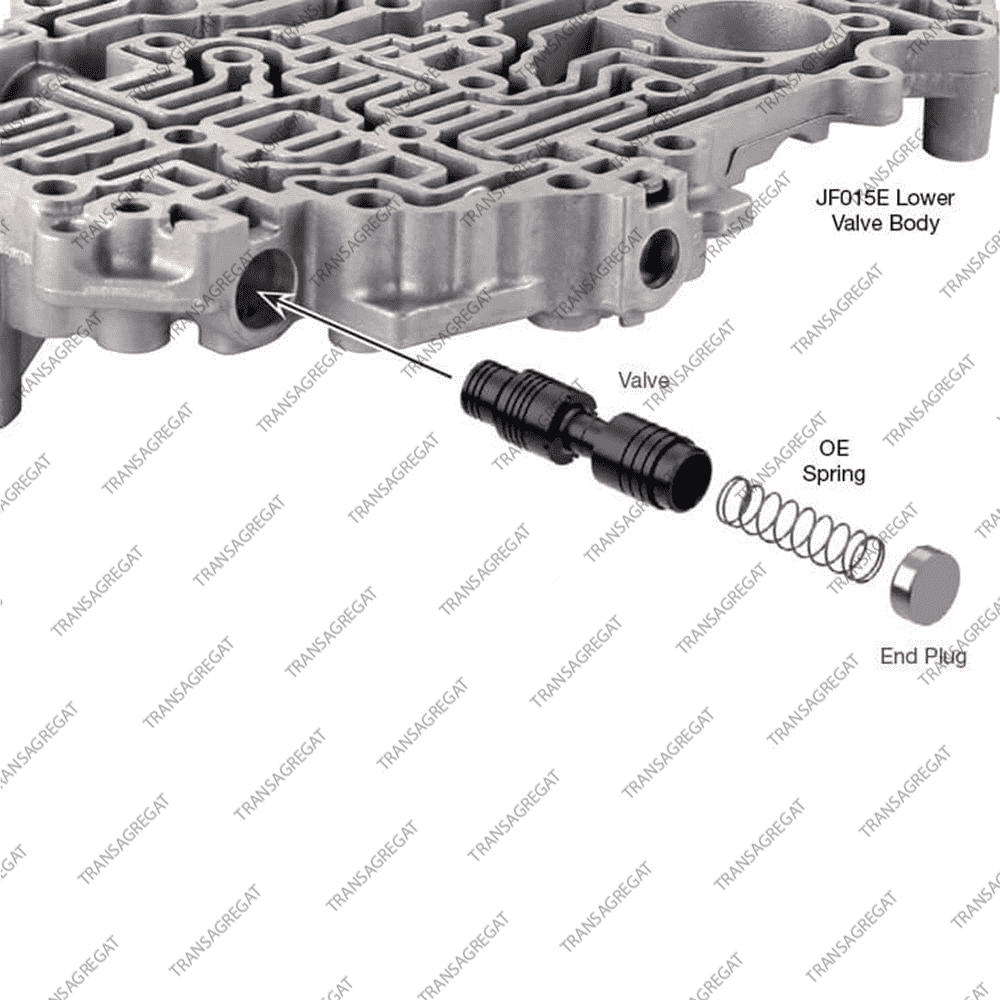 JF015E Lower Valve Body

Valve

OE Spring

End Plug

TRANSAGREGAT